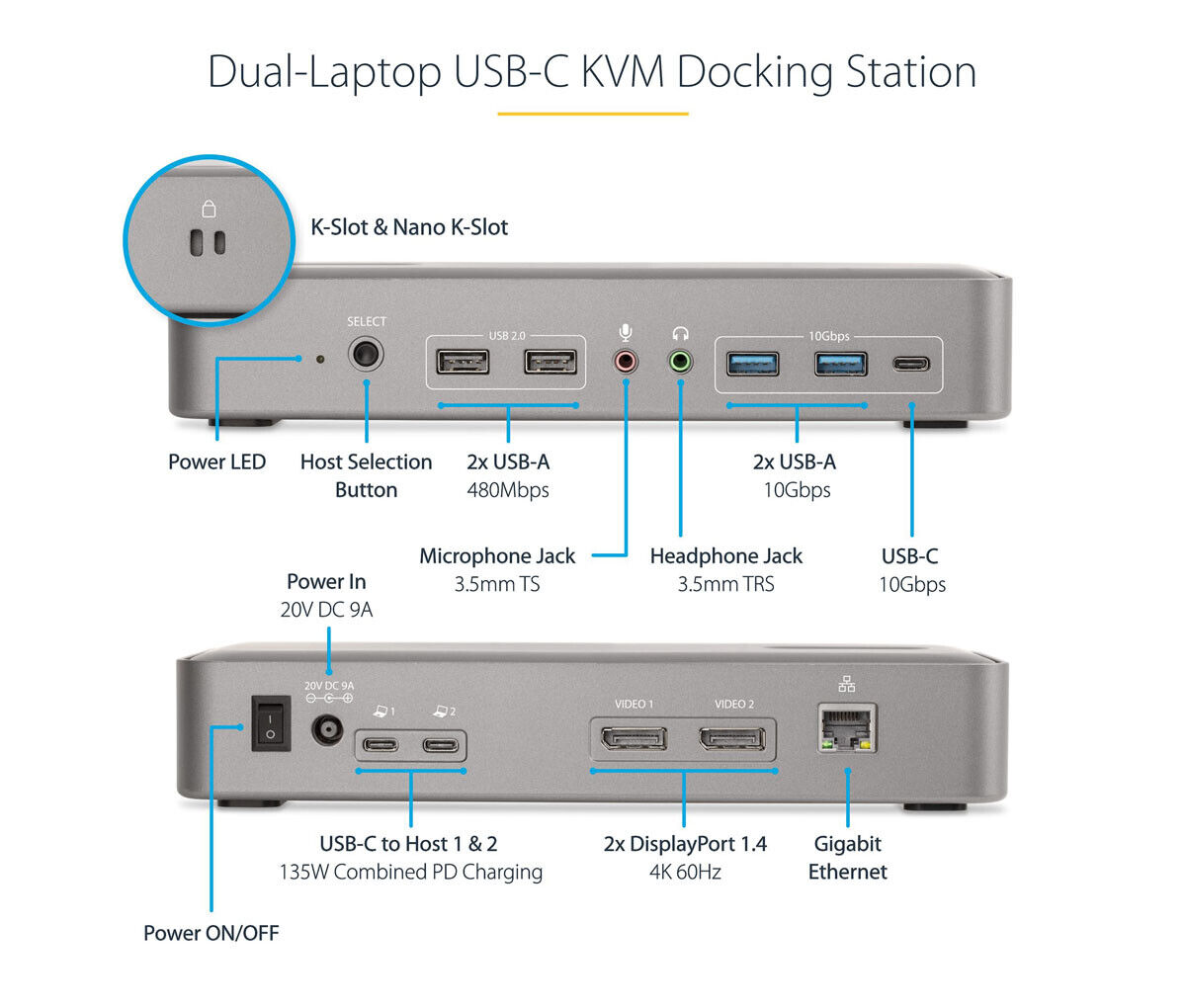 Dual-Laptop USB-C KVM Docking Station

K-Slot & Nano K-Slot

SELECT

USB 2.0

10Gbps

Power LED

Host Selection Button

2x USB-A
480Mbps

2x USB-A
10Gbps

Microphone Jack
3.5mm TS

Headphone Jack
3.5mm TRS

USB-C
10Gbps

Power In
20V DC 9A

20V DC 9A

1

2

VIDEO 1

VIDEO 2

USB-C to Host 1 & 2
135W Combined PD Charging

2x DisplayPort 1.4
4K 60Hz

Gigabit Ethernet

Power ON/OFF