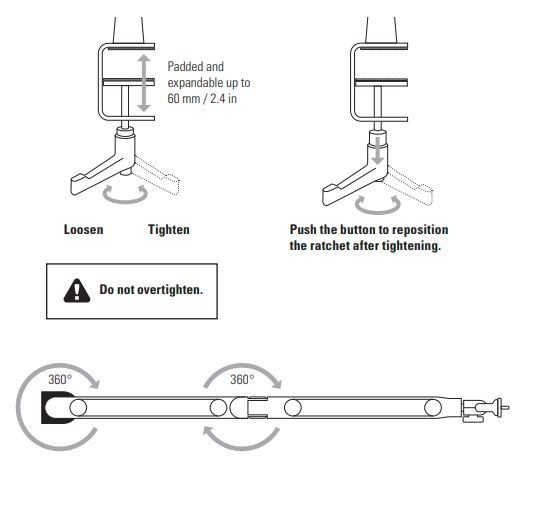 Padded and expandable up to 60 mm / 2.4 in

Loosen Tighten

Push the button to reposition the ratchet after tightening.

Do not overtighten.

360°

360°